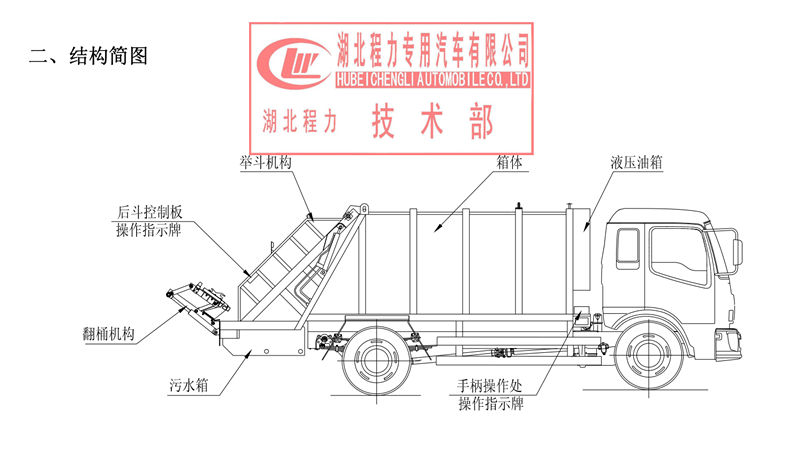 二、结构简图

湖北程力专用汽车有限公司
HUBEICHENGLIAUTOMOBILECO.,LTD
湖北程力 技术部

举斗机构

箱体

液压油箱

后斗控制板
操作指示牌

翻桶机构

污水箱

手柄操作处
操作指示牌